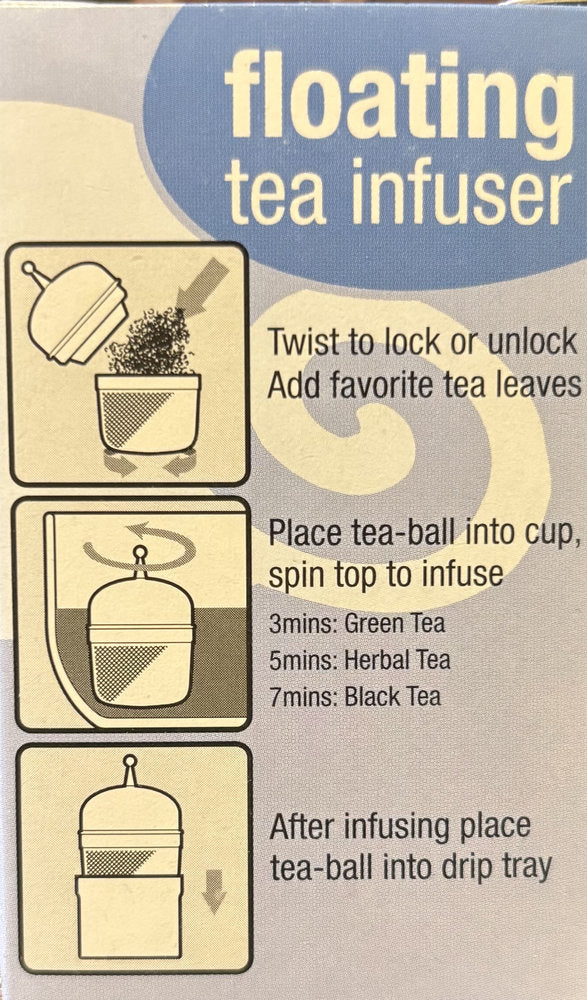 floating tea infuser

Twist to lock or unlock
Add favorite tea leaves

Place tea-ball into cup, spin top to infuse
3mins: Green Tea
5mins: Herbal Tea
7mins: Black Tea

After infusing place tea-ball into drip tray